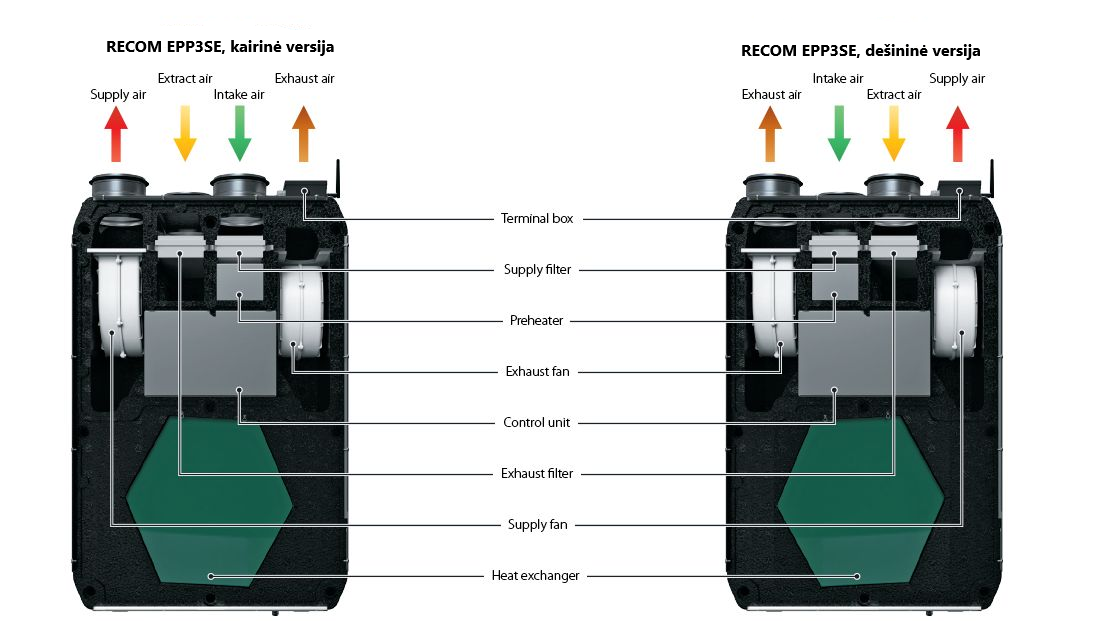 RECOM EPP3SE, kairinė versija

Supply air
Extract air
Intake air
Exhaust air

RECOM EPP3SE, dešininė versija

Exhaust air
Intake air
Extract air
Supply air

Terminal box
Supply filter
Preheater
Exhaust fan
Control unit
Exhaust filter
Supply fan
Heat exchanger