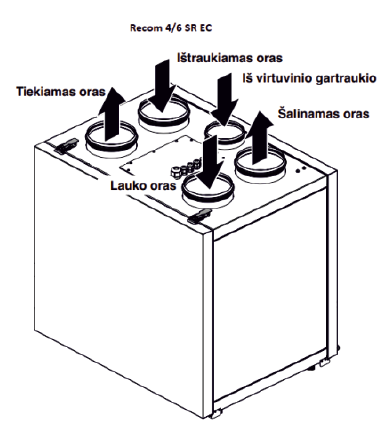 Recom 4/6 SR EC

Ištraukiamas oras

Iš virtuvinio gartraukio

Tiekiamas oras

Šalinamas oras

Lauko oras